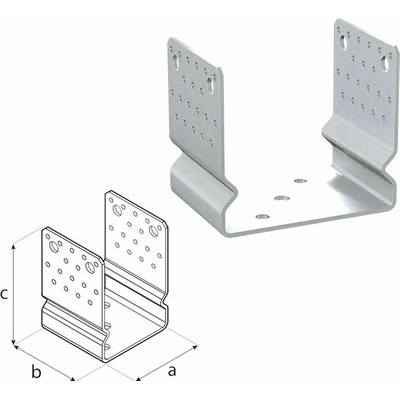 c
b
a