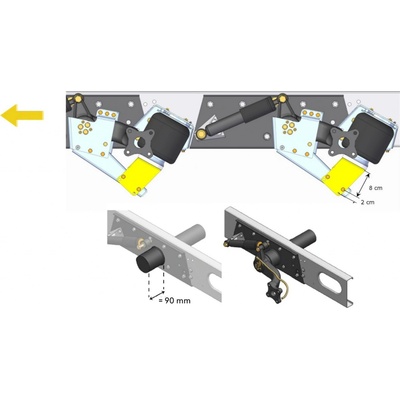 8 cm
2 cm
= 90 mm