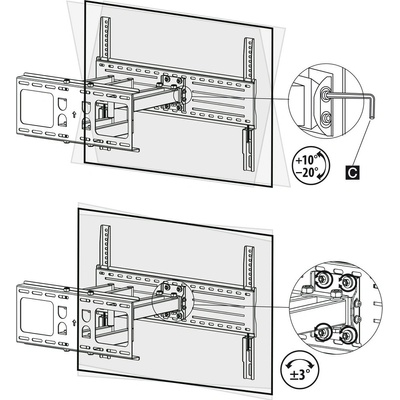 +10°
−20°

C

±3°