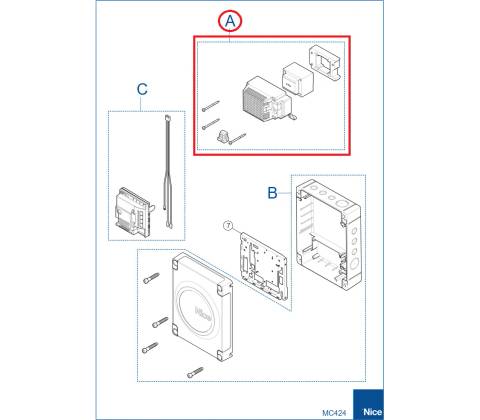 A

C

B

7

Nice

MC424

Nice