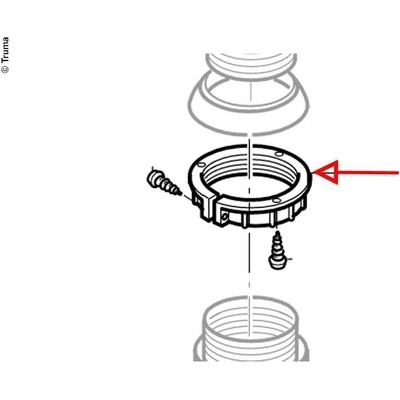 © Truma