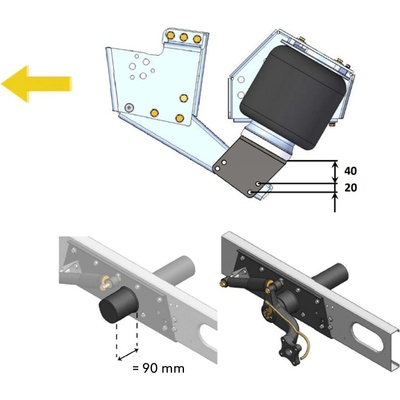 40
20
= 90 mm