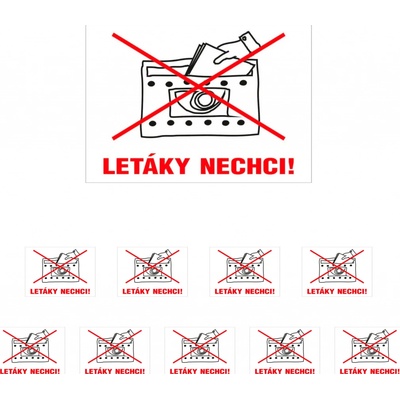 LETÁKY NECHCI!

LETÁKY NECHCI!

LETÁKY NECHCI!

LETÁKY NECHCI!

LETÁKY NECHCI!

LETÁKY NECHCI!

LETÁKY NECHCI!

LETÁKY NECHCI!

LETÁKY NECHCI!

LETÁKY NECHCI!