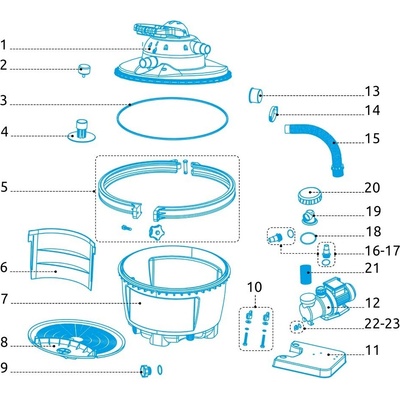 1
2
3
4
5
6
7
8
9
13
14
15
20
19
18
16-17
21
10
12
22-23
11