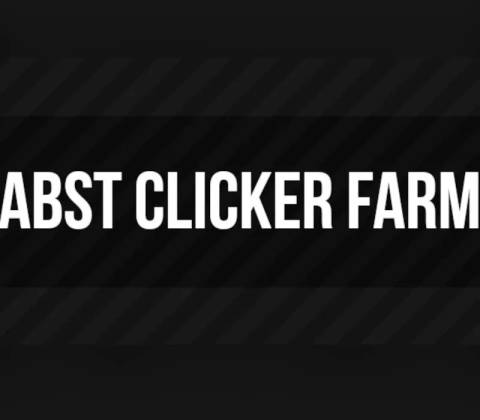 ABST CLICKER FARM