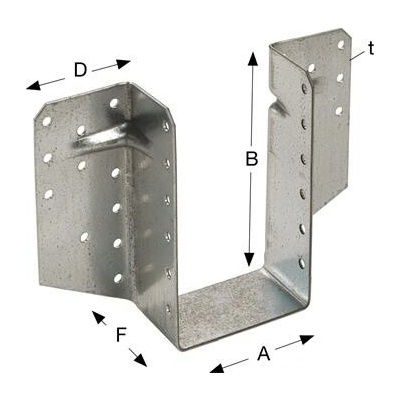 D
t
B
F
A