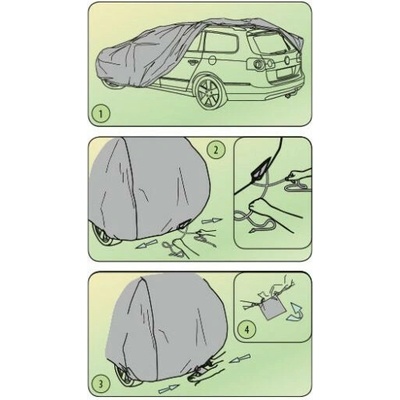 1

2

3

4