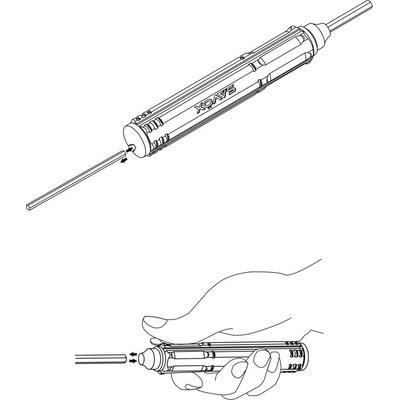 SAVOX