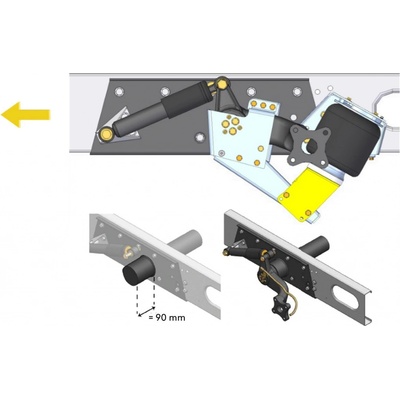 = 90 mm