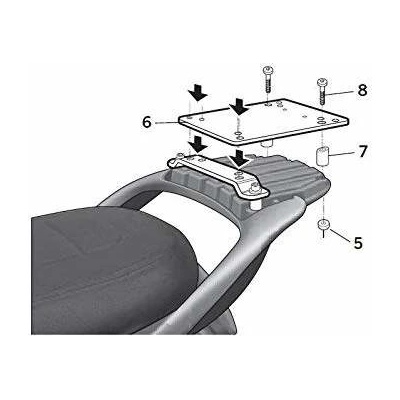 8
6
7
5