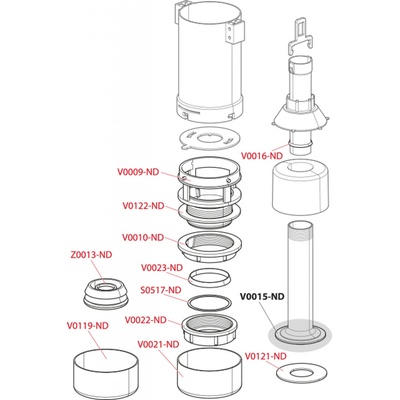 V0016-ND
V0009-ND
V0122-ND
V0010-ND
Z0013-ND
V0023-ND
S0517-ND
V0015-ND
V0022-ND
V0119-ND
V0021-ND
V0121-ND