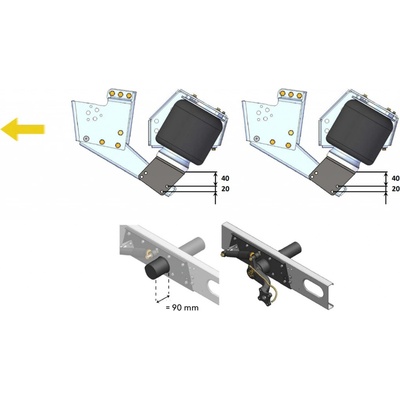 40
20
40
20
= 90 mm