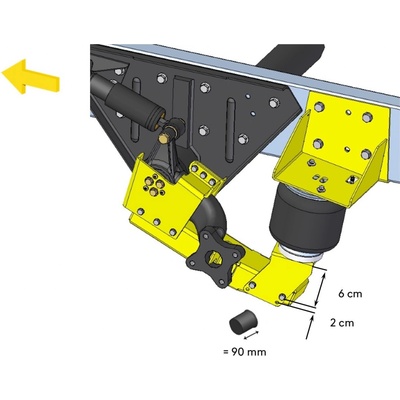 6 cm

2 cm

= 90 mm