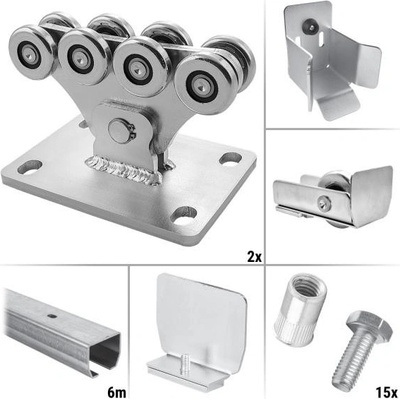 2x

6m

15x