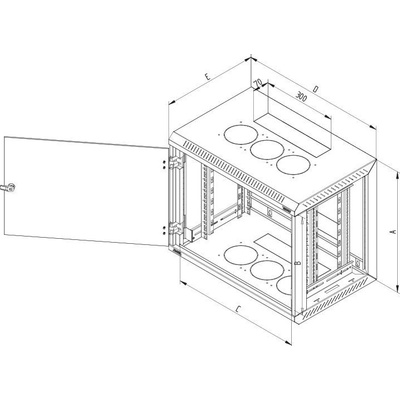 E
70
300
D
A
B
C