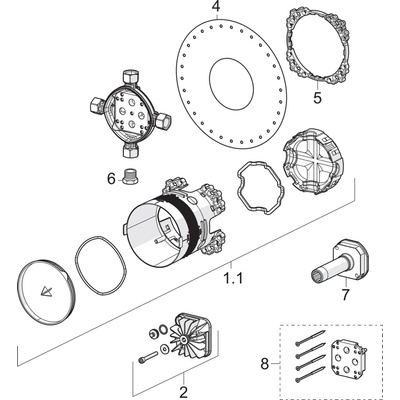 4
5
6
1.1
7
2
8