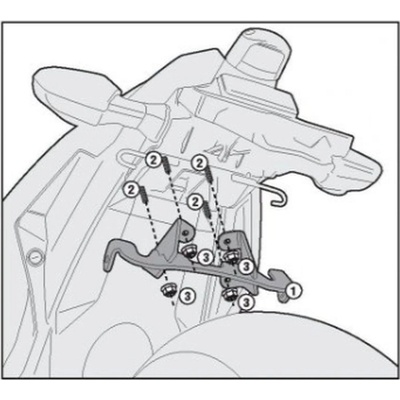 2 2 2 2 3 3 3 3 1