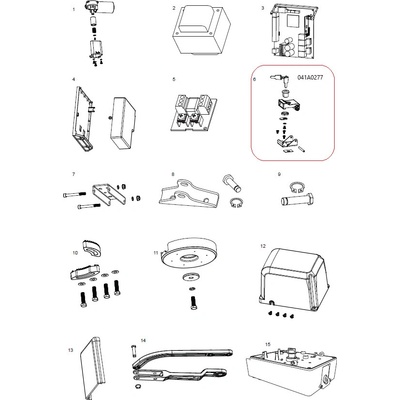 1
2
3
4
5
6
041A0277
7
8
9
10
11
12
13
14
15