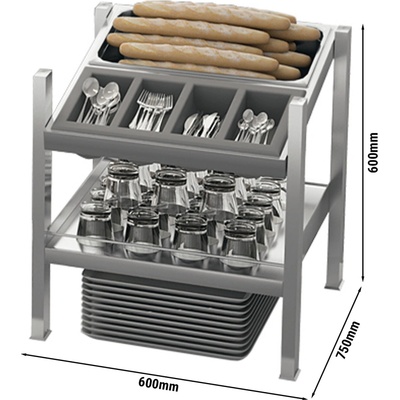 600mm

750mm

600mm