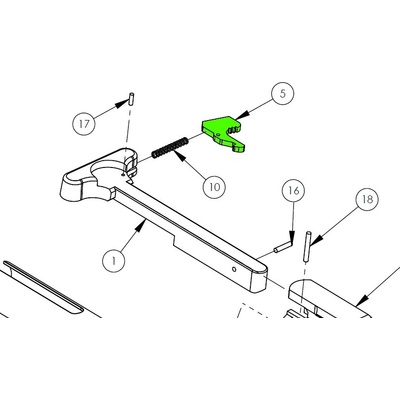 5
17
10
16
18
1