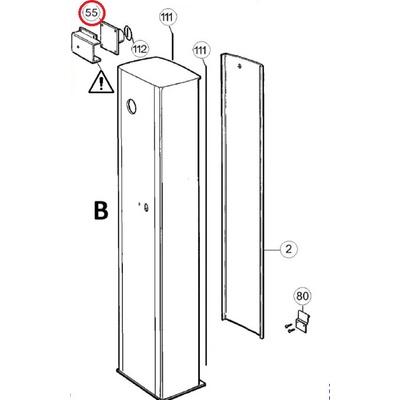 55
111
112
111
B
2
80