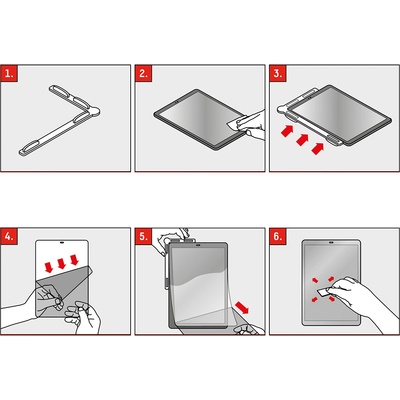 1.

2.

3.

4.

5.

6.