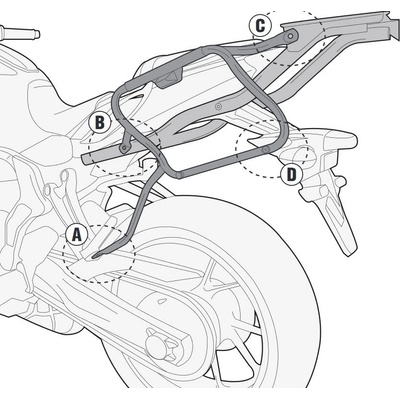 C
B
D
A