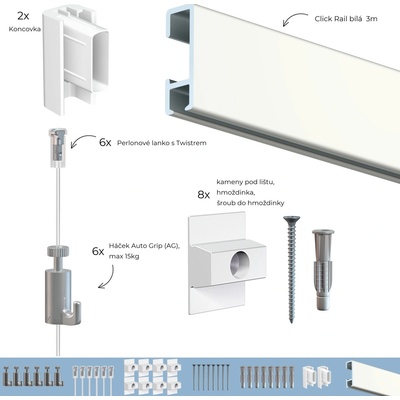 2x
Koncovka

Click Rail bílá 3m

6x Perlonové lanko s Twistrem

8x kameny pod lištu, hmoždinka, šroub do hmoždinky

6x Háček Auto Grip (AG), max 15kg