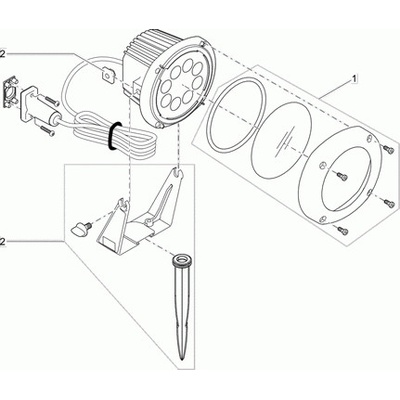 2
1
2