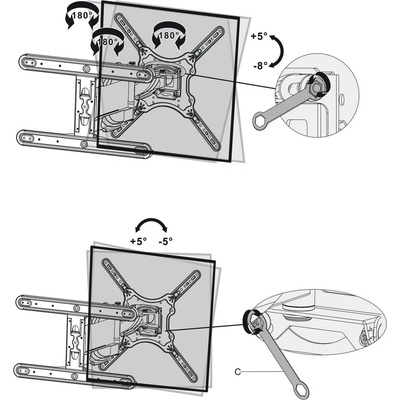 180°
180°
180°
+5°
-8°

+5°
-5°
C