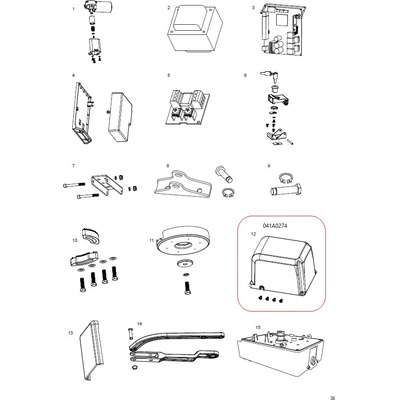 1
2
3
4
5
6
7
8
9
10
11
041A0274
12
13
14
15
36