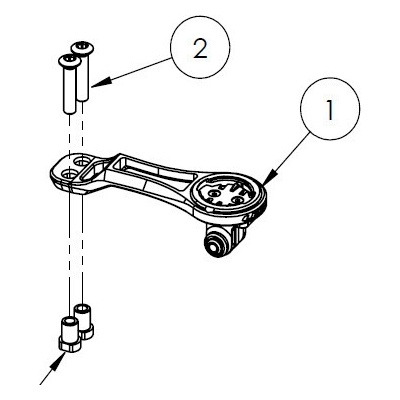 2

1