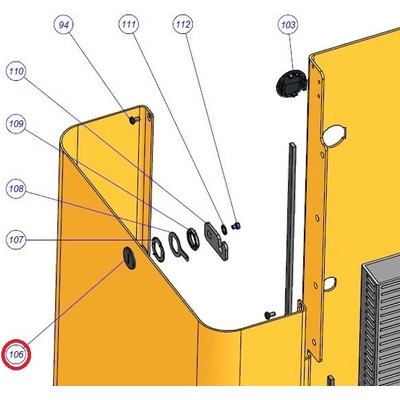 94
111
112
103
110
109
108
107
106