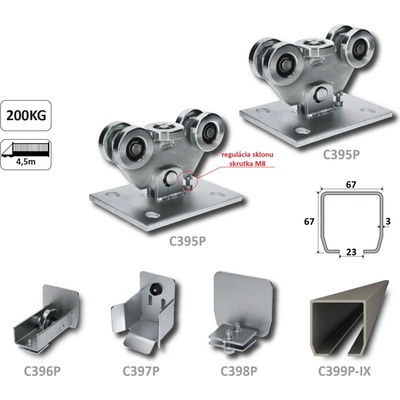 200KG

4,5m

regulácia sklonu skrutka M8

C395P

C395P

67

67

3

23

C396P

C397P

C398P

C399P-IX