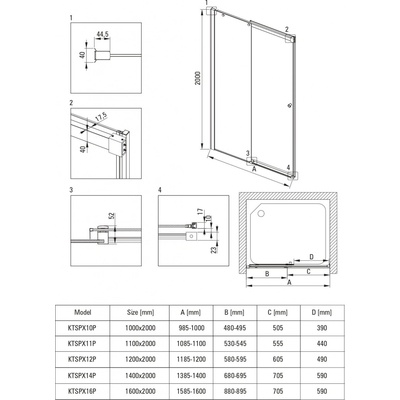 1

44,5

40

2

17,5

40

3

52

4

17

10

23

1

2

2000

3

A

4

D

B

C

A

| Model | Size [mm] | A [mm] | B [mm] | C [mm] | D [mm] |
|---|---|---|---|---|---|
| KTSPX10P | 1000x2000 | 985-1000 | 480-495 | 505 | 390 |
| KTSPX11P | 1100x2000 | 1085-1100 | 530-545 | 555 | 440 |
| KTSPX12P | 1200x2000 | 1185-1200 | 580-595 | 605 | 490 |
| KTSPX14P | 1400x2000 | 1385-1400 | 680-695 | 705 | 590 |
| KTSPX16P | 1600x2000 | 1585-1600 | 880-895 | 705 | 590 |