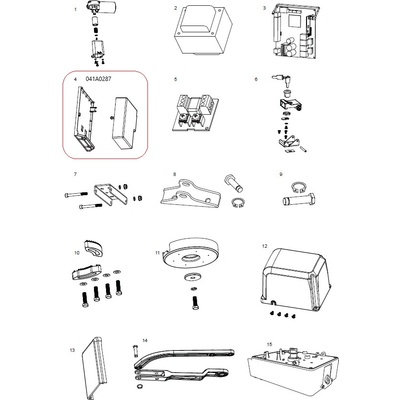 1
2
3
4 041A0287
5
6
7
8
9
10
11
12
13
14
15