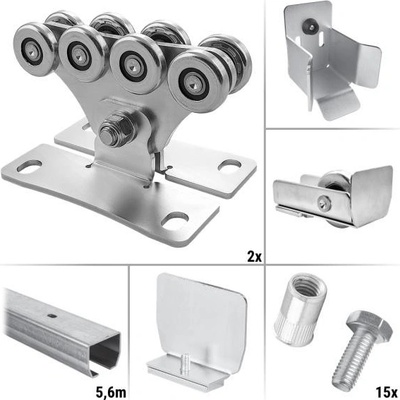 2x

5,6m

15x