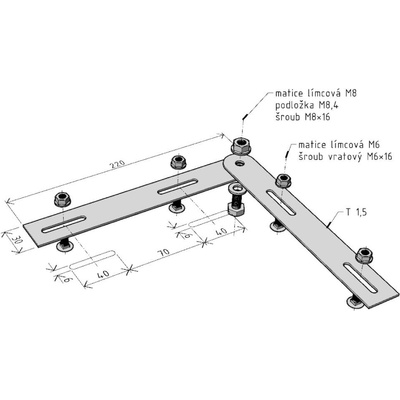 matice límcová M8
podložka M8,4
šroub M8×16

matice límcová M6
šroub vratový M6×16

220

T 1,5

30

6

40

70

6

40