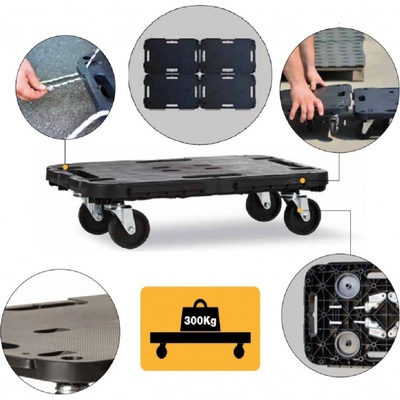 300Kg