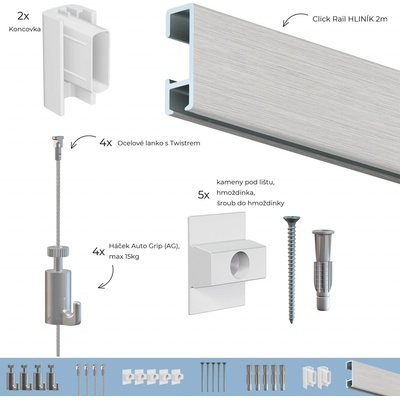 2x
Koncovka

Click Rail HLINÍK 2m

4x Ocelové lanko s Twistrem

5x kameny pod lištu, hmoždinka, šroub do hmoždinky

4x Háček Auto Grip (AG), max 15kg