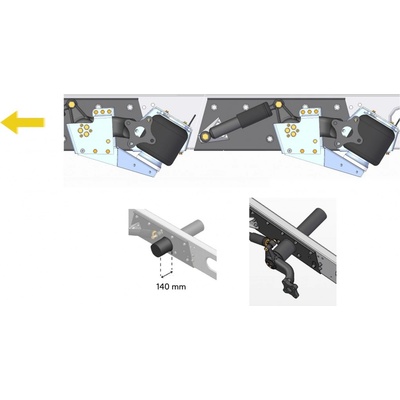 140 mm