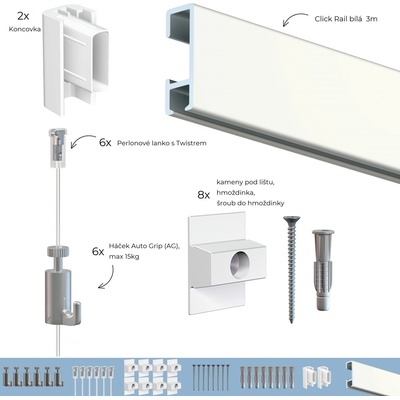 2x
Koncovka

Click Rail bílá 3m

6x Perlonové lanko s Twistrem

8x kameny pod lištu, hmoždinka, šroub do hmoždinky

6x Háček Auto Grip (AG), max 15kg