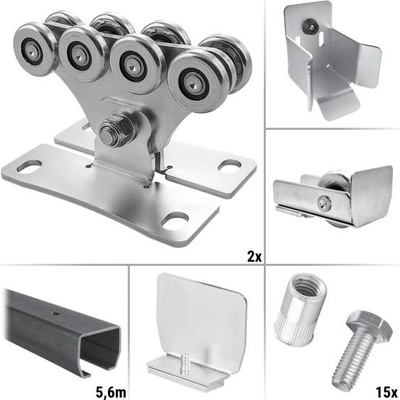 2x

5,6m

15x