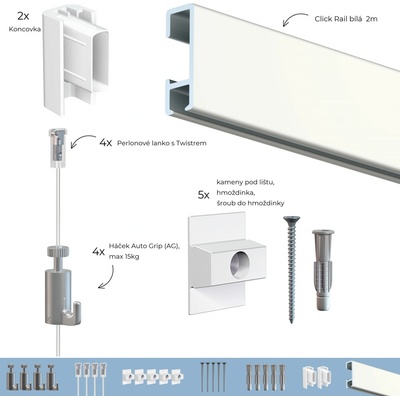 2x
Koncovka

Click Rail bílá 2m

4x Perlonové lanko s Twistrem

5x kameny pod lištu,
hmoždinka,
šroub do hmoždinky

4x Háček Auto Grip (AG),
max 15kg