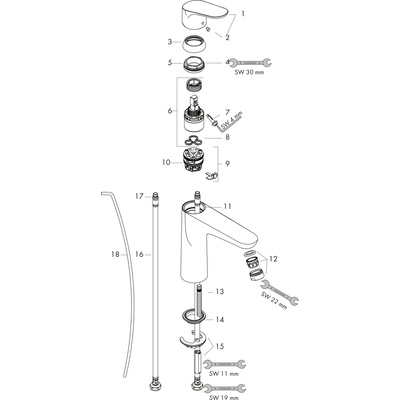 1
2
3
5
4
SW 30 mm
6
7
SW 4 mm
8
10
9
17
11
18
16
12
SW 22 mm
13
14
15
SW 11 mm
SW 19 mm