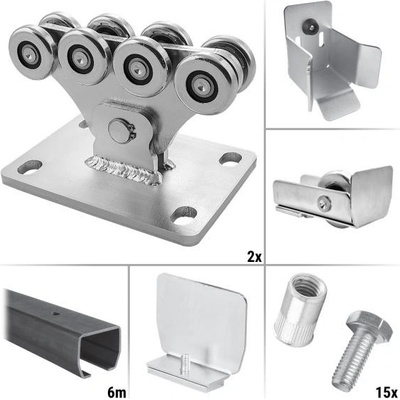 2x

6m

15x