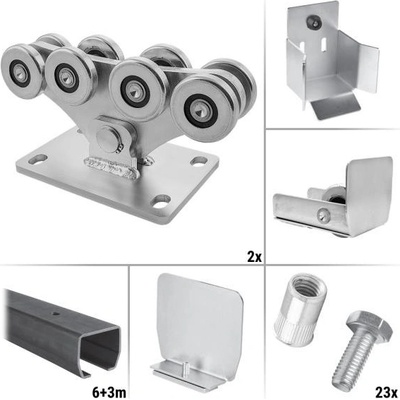 2x

6+3m

23x