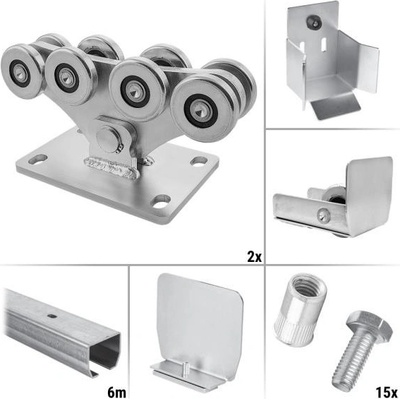 2x

6m

15x