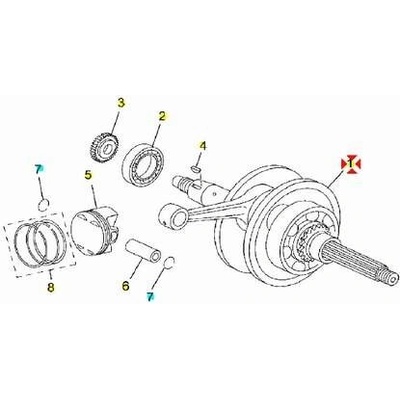 3
2
4
1
7
5
8
6
7